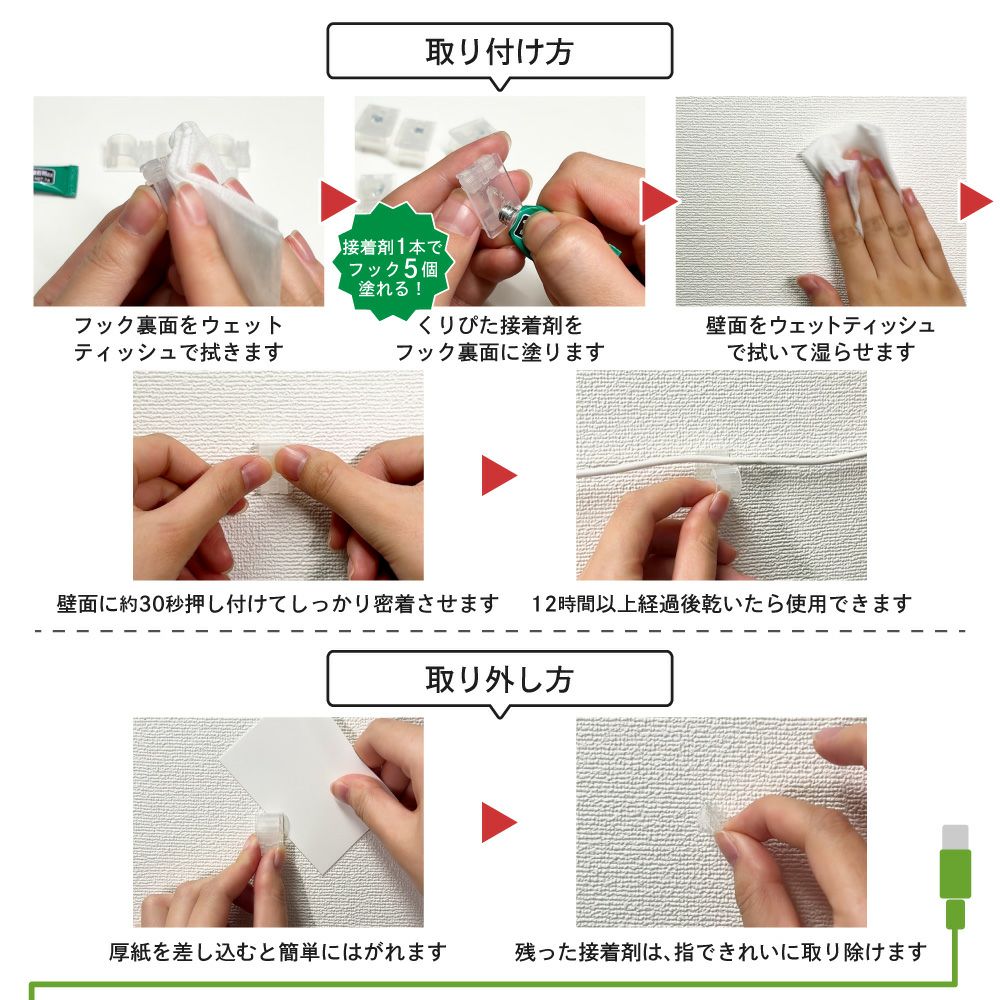 取り付け方

フック裏面をウェットティッシュで拭きます

接着剤1本でフック5個塗れる！

くりぴた接着剤をフック裏面に塗ります

壁面をウェットティッシュで拭いて湿らせます

壁面に約30秒押し付けてしっかり密着させます

12時間以上経過後乾いたら使用できます

取り外し方

厚紙を差し込むと簡単にはがれます

残った接着剤は、指できれいに取り除けます