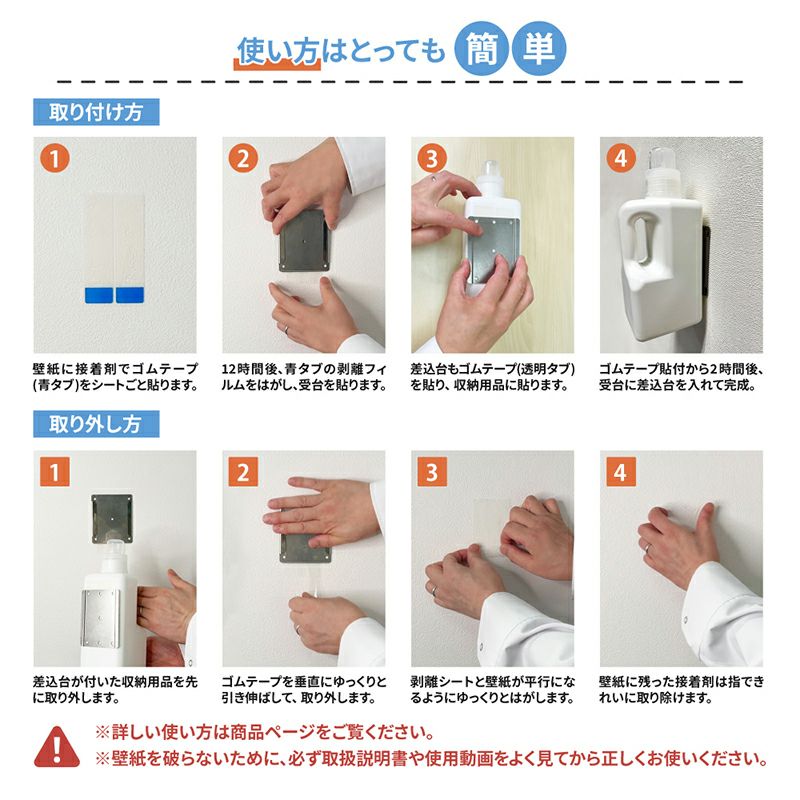 使い方はとっても簡単

取り付け方

1
壁紙に接着剤でゴムテープ(青タブ)をシートごと貼ります。

2
12時間後、青タブの剥離フィルムをはがし、受台を貼ります。

3
差込台もゴムテープ(透明タブ)を貼り、収納用品に貼ります。

4
ゴムテープ貼付から2時間後、受台に差込台を入れて完成。

取り外し方

1
差込台が付いた収納用品を先に取り外します。

2
ゴムテープを垂直にゆっくりと引き伸ばして、取り外します。

3
剥離シートと壁紙が平行になるようにゆっくりとはがします。

4
壁紙に残った接着剤は指できれいに取り除けます。

!
※詳しい使い方は商品ページをご覧ください。
※壁紙を破らないために、必ず取扱説明書や使用動画をよく見てから正しくお使いください。