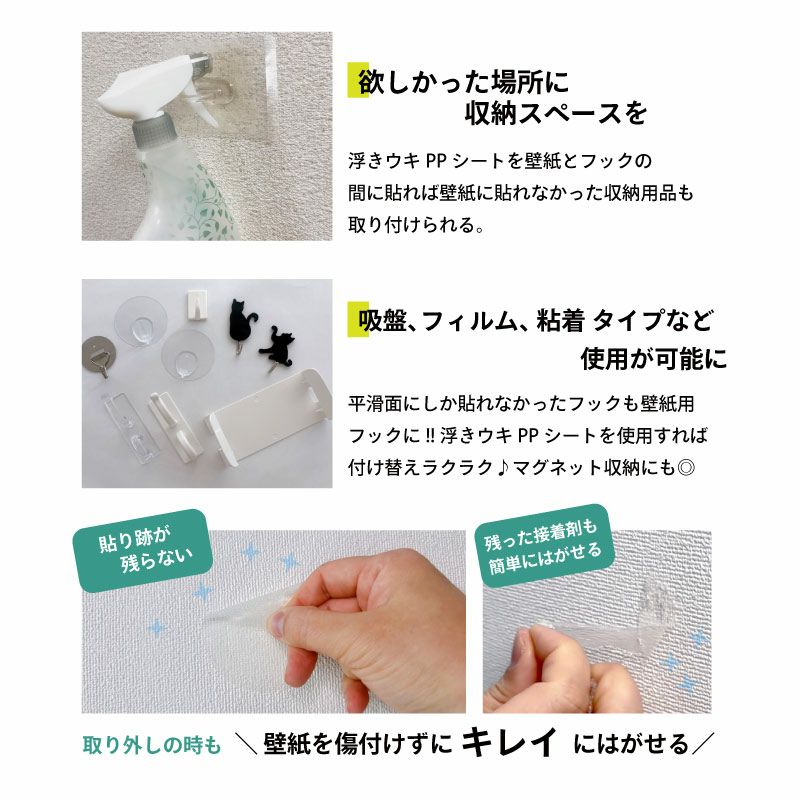 欲しかった場所に
収納スペースを

浮きウキ PP シートを壁紙とフックの間に貼れば壁紙に貼れなかった収納用品も取り付けられる。

吸盤、フィルム、粘着 タイプなど
使用が可能に

平滑面にしか貼れなかったフックも壁紙用フックに!! 浮きウキ PP シートを使用すれば付け替えラクラク♪マグネット収納にも◎

貼り跡が
残らない

残った接着剤も
簡単にはがせる

取り外しの時も ＼壁紙を傷付けずに キレイ にはがせる／