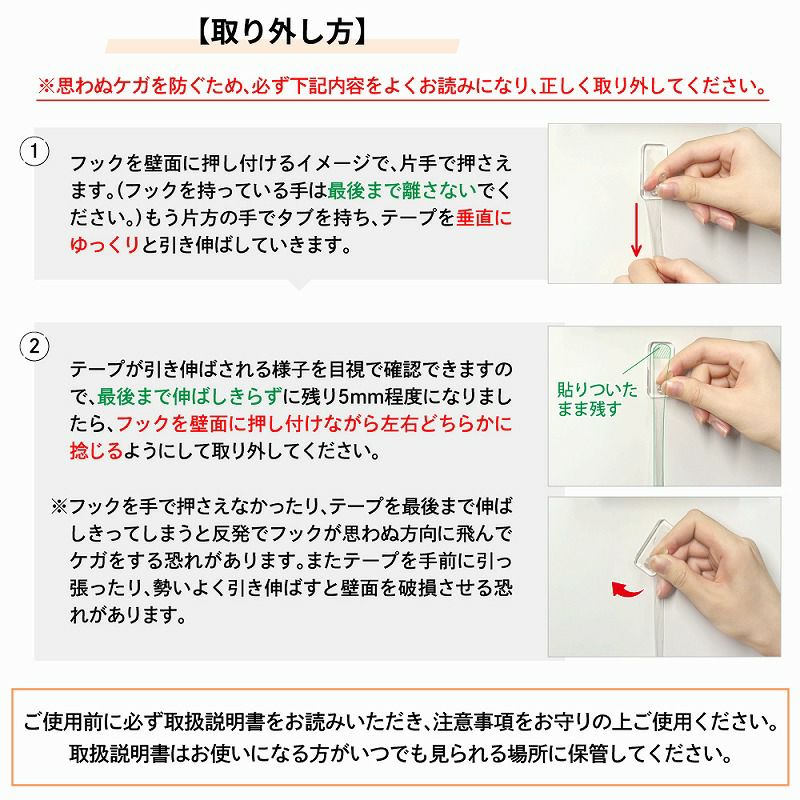 【取り外し方】

※思わぬケガを防ぐため、必ず下記内容をよくお読みになり、正しく取り外してください。

①

フックを壁面に押し付けるイメージで、片手で押さえます。(フックを持っている手は最後まで離さないでください。)もう片方の手でタブを持ち、テープを垂直にゆっくりと引き伸ばしていきます。

②

テープが引き伸ばされる様子を目視で確認できますので、最後まで伸ばしきらずに残り5mm程度になりましたら、フックを壁面に押し付けながら左右どちらかに捻じるようにして取り外してください。

※フックを手で押さえなかったり、テープを最後まで伸ばしきってしまうと反発でフックが思わぬ方向に飛んでケガをする恐れがあります。またテープを手前に引っ張ったり、勢いよく引き伸ばすと壁面を破損させる恐れがあります。

貼りついたまま残す

ご使用前に必ず取扱説明書をお読みいただき、注意事項をお守りの上ご使用ください。
取扱説明書はお使いになる方がいつでも見られる場所に保管してください。