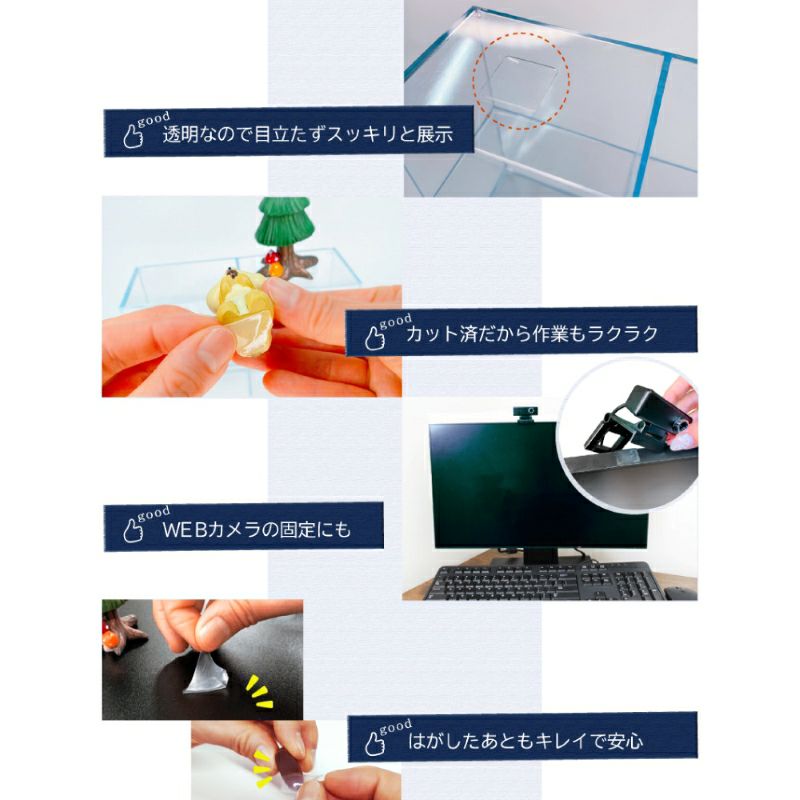 good
透明なので目立たずスッキリと展示

good
カット済だから作業もラクラク

good
WEBカメラの固定にも

good
はがしたあともキレイで安心