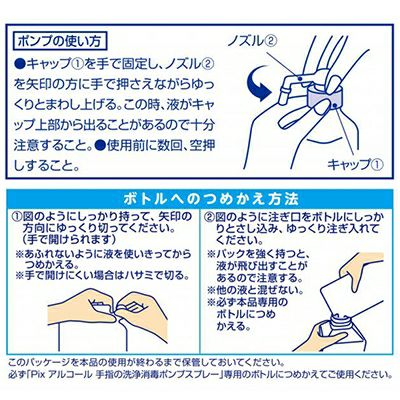 ポンプの使い方

●キャップ①を手で固定し、ノズル②を矢印の方に手で押さえながらゆっくりとまわし上げる。この時、液がキャップ上部から出ることがあるので十分注意すること。●使用前に数回、空押しすること。

ノズル②

キャップ①

ボトルへのつめかえ方法

①図のようにしっかり持って、矢印の方向にゆっくり切ってください。(手で開けられます)
※あふれないように液を使いきってからつめかえる。
※手で開けにくい場合はハサミで切る。

②図のように注ぎ口をボトルにしっかりとさし込み、ゆっくり注ぎ入れてください。
※パックを強く持つと、液が飛び出すことがあるので注意する。
※他の液と混ぜない。
※必ず本品専用のボトルにつめかえる。

このパッケージを本品の使用が終わるまで保管しておいてください。
必ず「Pix アルコール 手指の洗浄消毒ポンプスプレー」専用のボトルにつめかえてご使用ください。