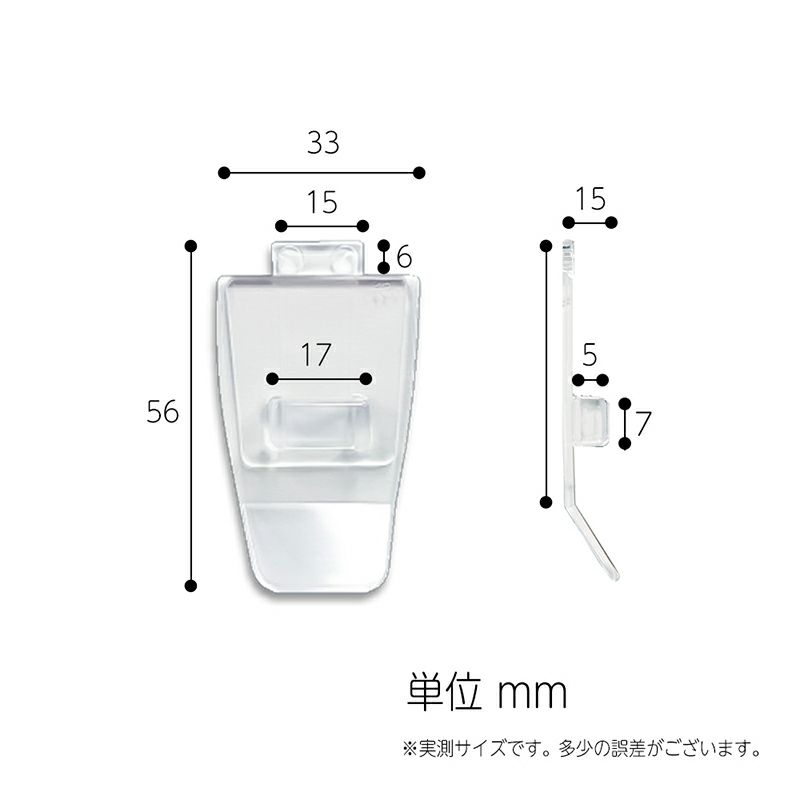 33

15

6

17

56

15

5

7

単位 mm

※実測サイズです。多少の誤差がございます。