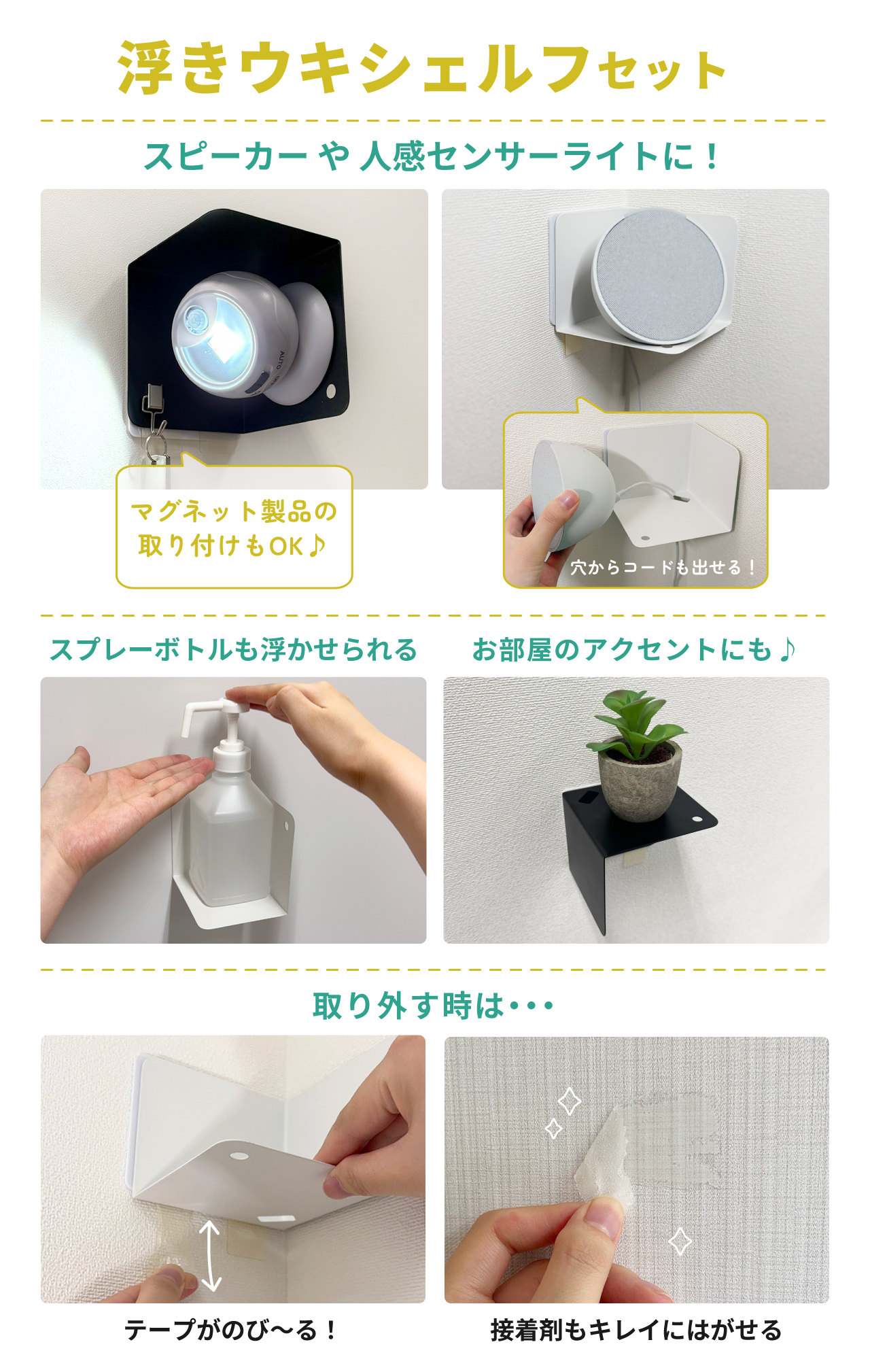 浮きウキシェルフセット

スピーカー や 人感センサーライトに！

AUTO

マグネット製品の取り付けもOK♪

穴からコードも出せる！

スプレーボトルも浮かせられる

お部屋のアクセントにも♪

取り外す時は・・・

テープがのび〜る！

接着剤もキレイにはがせる